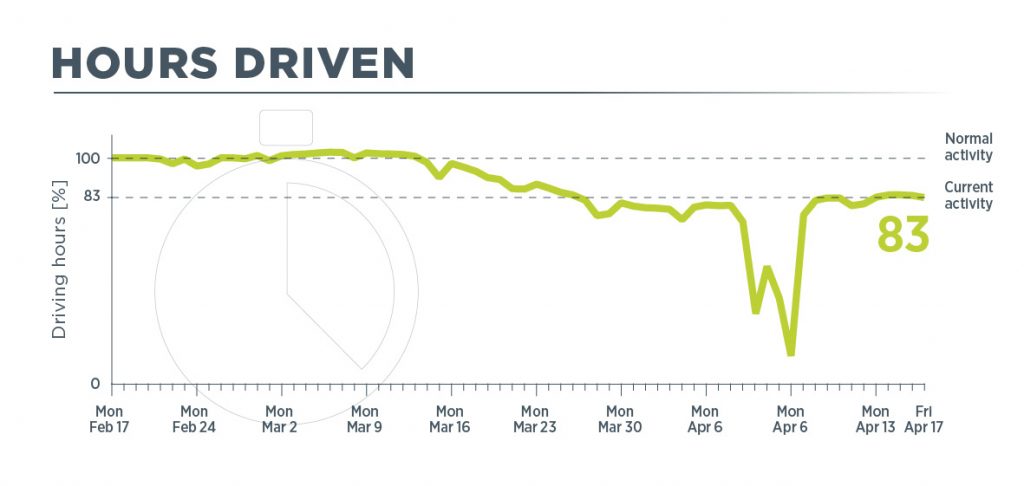 HOURS DRIVEN

Driving hours [%]

100

83

0

Normal activity

Current activity

83

Mon Feb 17

Mon Feb 24

Mon Mar 2

Mon Mar 9

Mon Mar 16

Mon Mar 23

Mon Mar 30

Mon Apr 6

Mon Apr 6

Mon Apr 13

Fri Apr 17