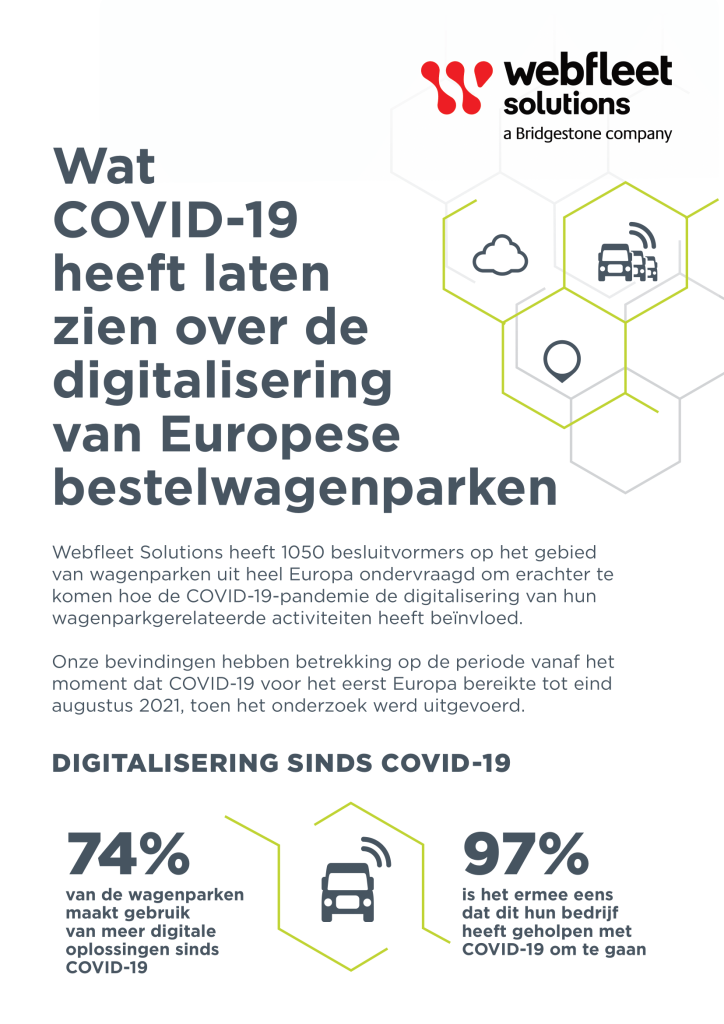 webfleet solutions
a Bridgestone company

Wat COVID-19 heeft laten zien over de digitalisering van Europese bestelwagenparken

Webfleet Solutions heeft 1050 besluitvormers op het gebied van wagenparken uit heel Europa ondervraagd om erachter te komen hoe de COVID-19-pandemie de digitalisering van hun wagenparkgerelateerde activiteiten heeft beïnvloed.

Onze bevindingen hebben betrekking op de periode vanaf het moment dat COVID-19 voor het eerst Europa bereikte tot eind augustus 2021, toen het onderzoek werd uitgevoerd.

DIGITALISERING SINDS COVID-19

74%
van de wagenparken maakt gebruik van meer digitale oplossingen sinds COVID-19

97%
is het ermee eens dat dit hun bedrijf heeft geholpen met COVID-19 om te gaan