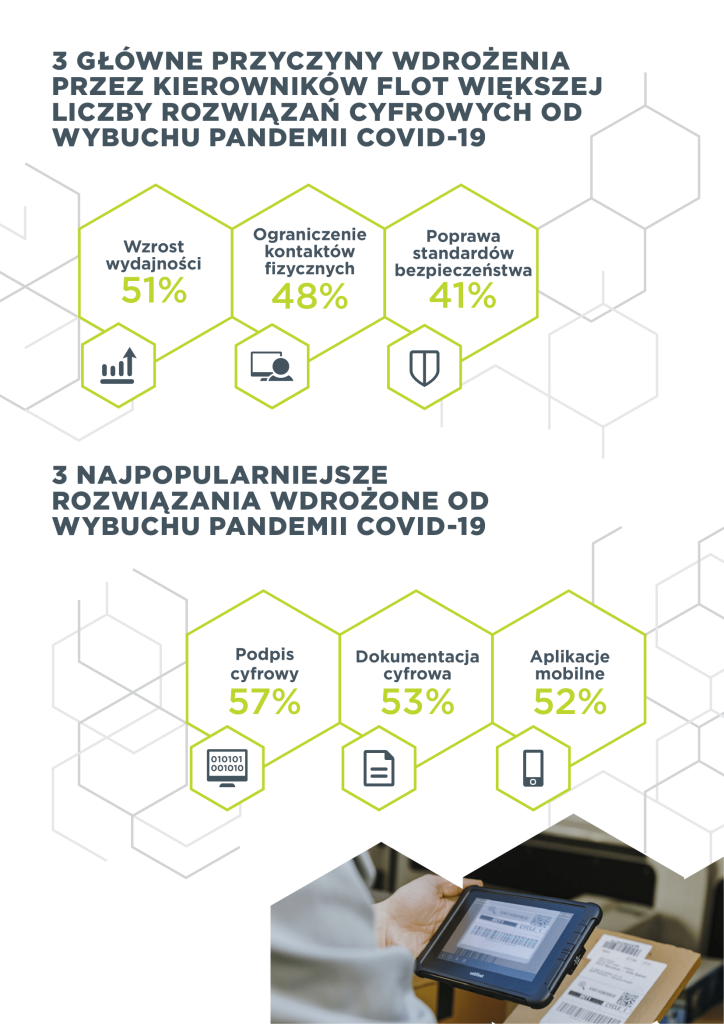 3 GŁÓWNE PRZYCZYNY WDROŻENIA PRZEZ KIEROWNIKÓW FLOT WIĘKSZEJ LICZBY ROZWIĄZAŃ CYFROWYCH OD WYBUCHU PANDEMII COVID-19

Wzrost wydajności
51%

Ograniczenie kontaktów fizycznych
48%

Poprawa standardów bezpieczeństwa
41%

3 NAJPOPULARNIEJSZE ROZWIĄZANIA WDROŻONE OD WYBUCHU PANDEMII COVID-19

Podpis cyfrowy
57%

010101
001010

Dokumentacja cyfrowa
53%

Aplikacje mobilne
52%